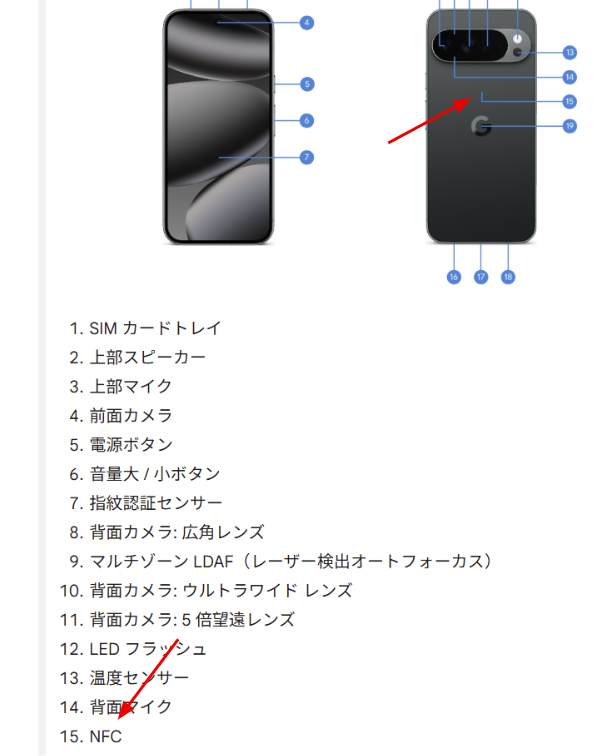 4
5
6
7
13
14
15
19
16
17
18

1. SIM カードトレイ
2. 上部スピーカー
3. 上部マイク
4. 前面カメラ
5. 電源ボタン
6. 音量大 / 小ボタン
7. 指紋認証センサー
8. 背面カメラ: 広角レンズ
9. マルチゾーン LDAF（レーザー検出オートフォーカス）
10. 背面カメラ: ウルトラワイド レンズ
11. 背面カメラ: 5 倍望遠レンズ
12. LED フラッシュ
13. 温度センサー
14. 背面マイク
15. NFC