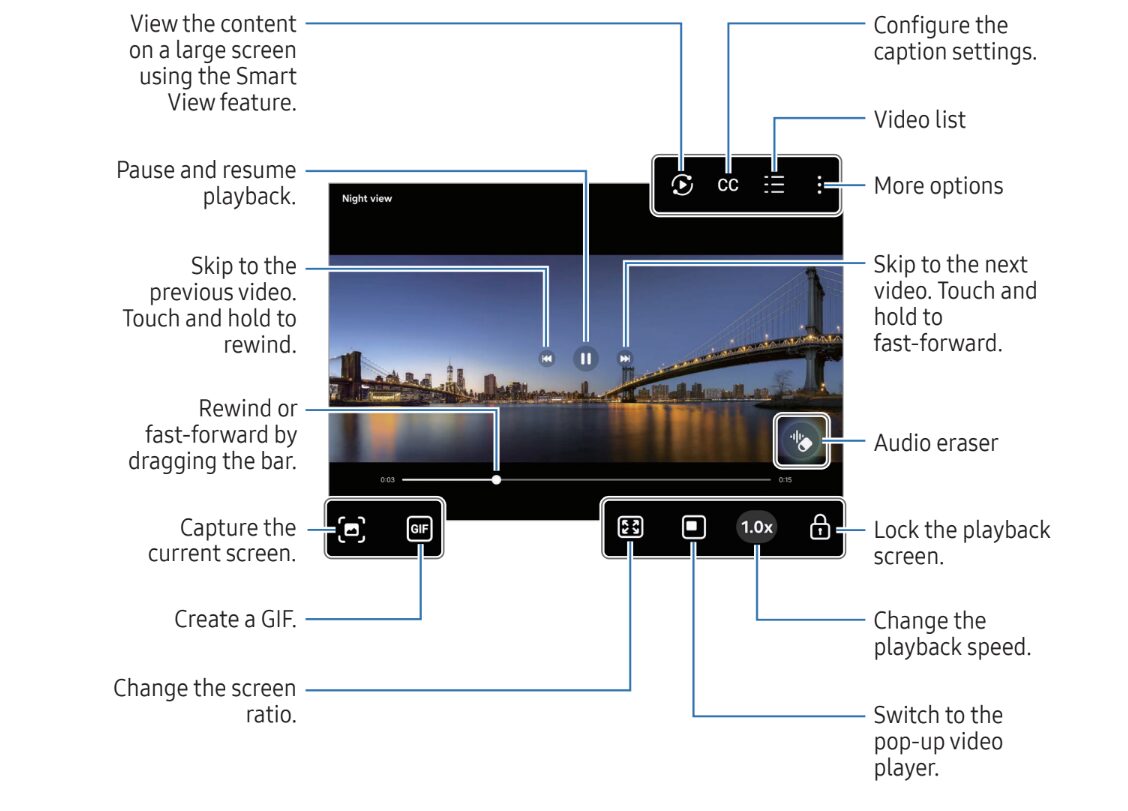 View the content on a large screen using the Smart View feature.

Pause and resume playback.

Skip to the previous video. Touch and hold to rewind.

Rewind or fast-forward by dragging the bar.

Capture the current screen.

Create a GIF.

Change the screen ratio.

Configure the caption settings.

Video list

More options

Skip to the next video. Touch and hold to fast-forward.

Audio eraser

Lock the playback screen.

Change the playback speed.

Switch to the pop-up video player.

Night view

CC

0:03

0:15

GIF

1.0x